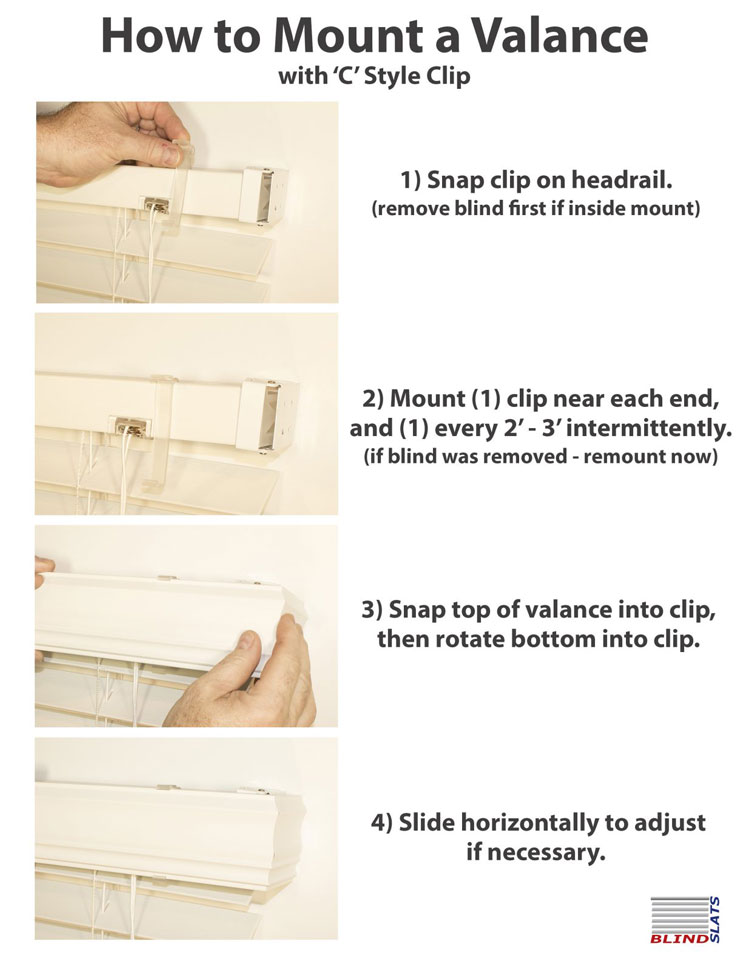 How to Mount a Valance
with 'C' Style Clip

1) Snap clip on headrail.
(remove blind first if inside mount)

2) Mount (1) clip near each end, and (1) every 2' - 3' intermittently.
(if blind was removed - remount now)

3) Snap top of valance into clip, then rotate bottom into clip.

4) Slide horizontally to adjust if necessary.

BLIND SLATS