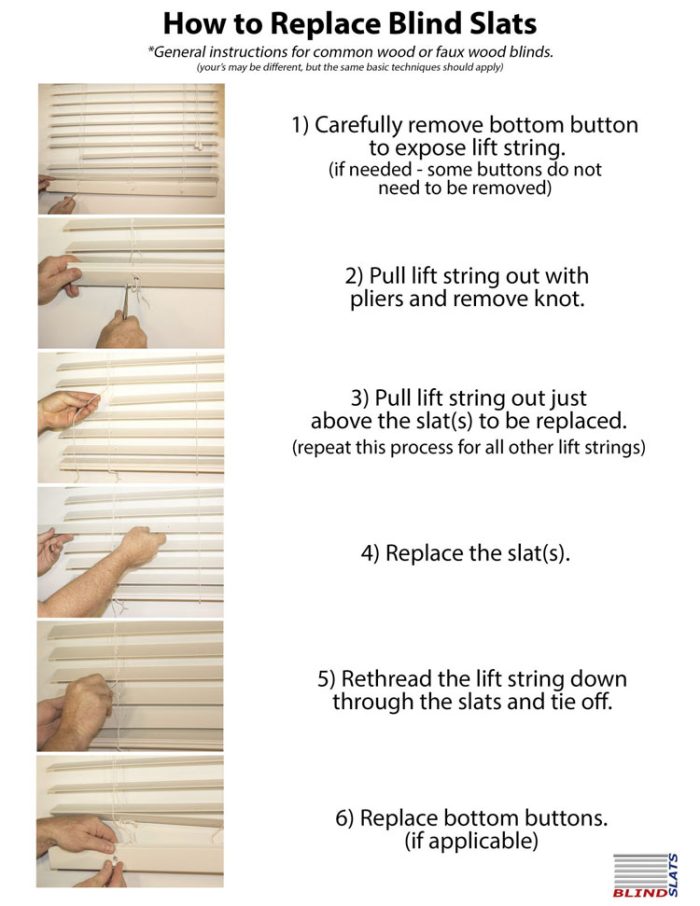 How to Replace Blind Slats

*General instructions for common wood or faux wood blinds.
(your's may be different, but the same basic techniques should apply)

1) Carefully remove bottom button to expose lift string.
(if needed - some buttons do not need to be removed)

2) Pull lift string out with pliers and remove knot.

3) Pull lift string out just above the slat(s) to be replaced.
(repeat this process for all other lift strings)

4) Replace the slat(s).

5) Rethread the lift string down through the slats and tie off.

6) Replace bottom buttons.
(if applicable)

BLIND SLATS